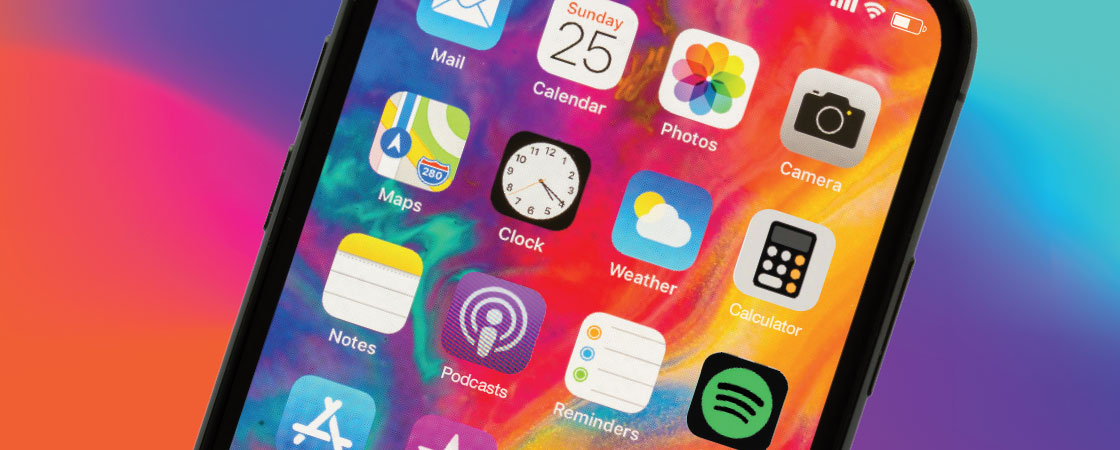 Mail
Sunday
25
Calendar
Photos
Camera
280
Maps
Clock
Weather
Calculator
Notes
Podcasts
Reminders